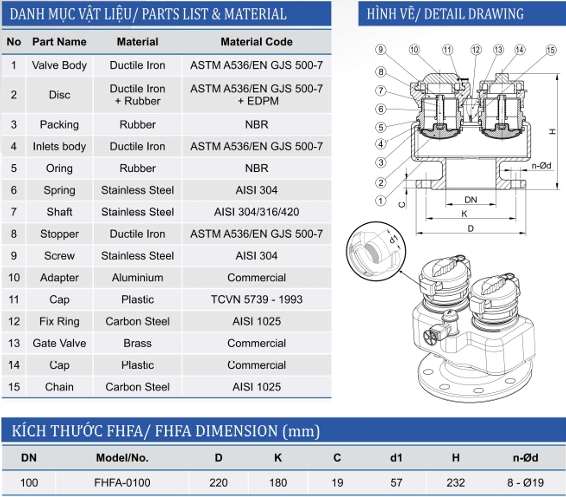 DANH MỤC VẬT LIỆU/ PARTS LIST & MATERIAL

| No | Part Name | Material | Material Code |
|---|---|---|---|
| 1 | Valve Body | Ductile Iron | ASTM A536/EN GJS 500-7 |
| 2 | Disc | Ductile Iron + Rubber | ASTM A536/EN GJS 500-7 + EDPM |
| 3 | Packing | Rubber | NBR |
| 4 | Inlets body | Ductile Iron | ASTM A536/EN GJS 500-7 |
| 5 | Oring | Rubber | NBR |
| 6 | Spring | Stainless Steel | AISI 304 |
| 7 | Shaft | Stainless Steel | AISI 304/316/420 |
| 8 | Stopper | Ductile Iron | ASTM A536/EN GJS 500-7 |
| 9 | Screw | Stainless Steel | AISI 304 |
| 10 | Adapter | Aluminium | Commercial |
| 11 | Cap | Plastic | TCVN 5739 - 1993 |
| 12 | Fix Ring | Carbon Steel | AISI 1025 |
| 13 | Gate Valve | Brass | Commercial |
| 14 | Cap | Plastic | Commercial |
| 15 | Chain | Carbon Steel | AISI 1025 |

HÌNH VẼ/ DETAIL DRAWING

9 10 11 12 13 14 15
8 7 6 5 4 3 2 1
H
n-Ød
C
DN
K
D
d1

KÍCH THƯỚC FHFA/ FHFA DIMENSION (mm)

| DN | Model/No. | D | K | C | d1 | H | n-Ød |
|---|---|---|---|---|---|---|---|
| 100 | FHFA-0100 | 220 | 180 | 19 | 57 | 232 | 8 - Ø19 |